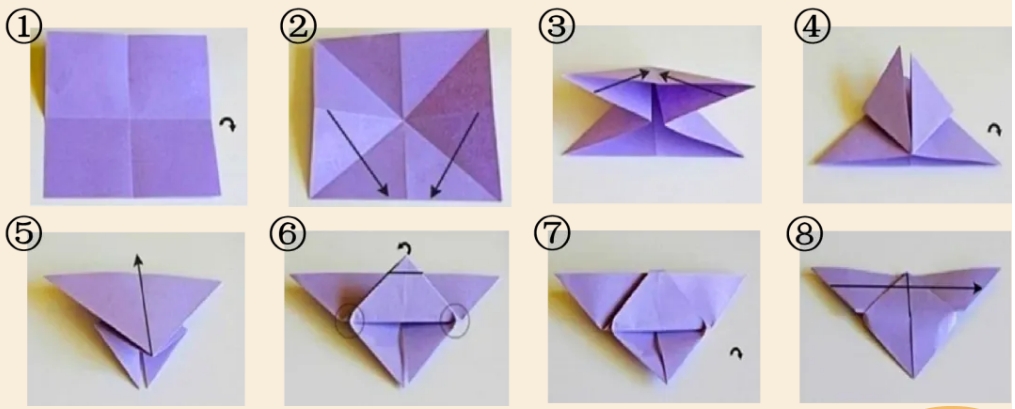 ①

②

③

④

⑤

⑥

⑦

⑧